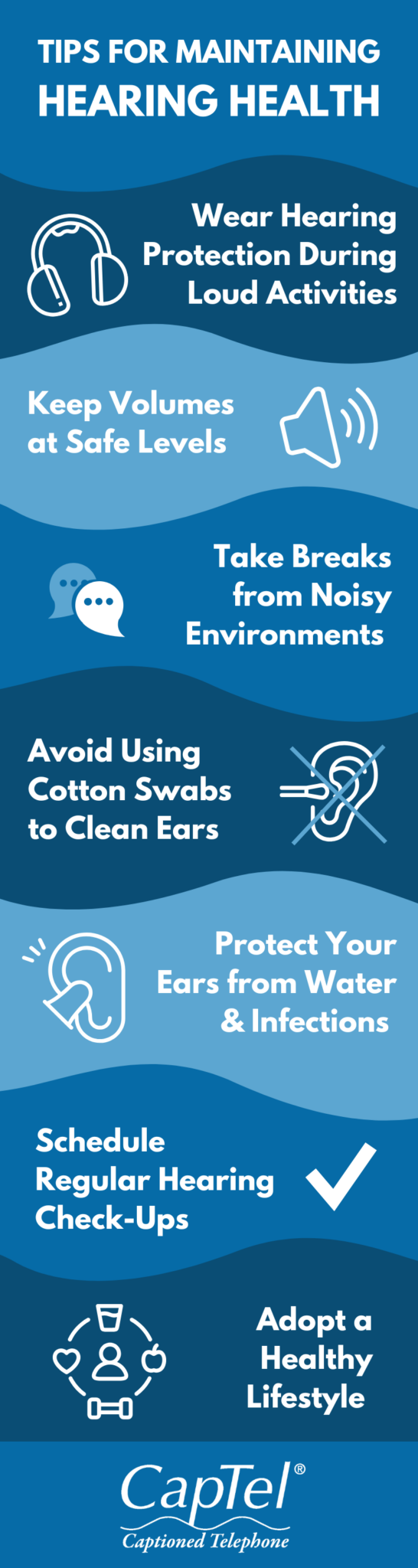 TIPS FOR MAINTAINING
HEARING HEALTH

Wear Hearing Protection During Loud Activities

Keep Volumes at Safe Levels

Take Breaks from Noisy Environments

Avoid Using Cotton Swabs to Clean Ears

Protect Your Ears from Water & Infections

Schedule Regular Hearing Check-Ups

Adopt a Healthy Lifestyle

CapTel®
Captioned Telephone