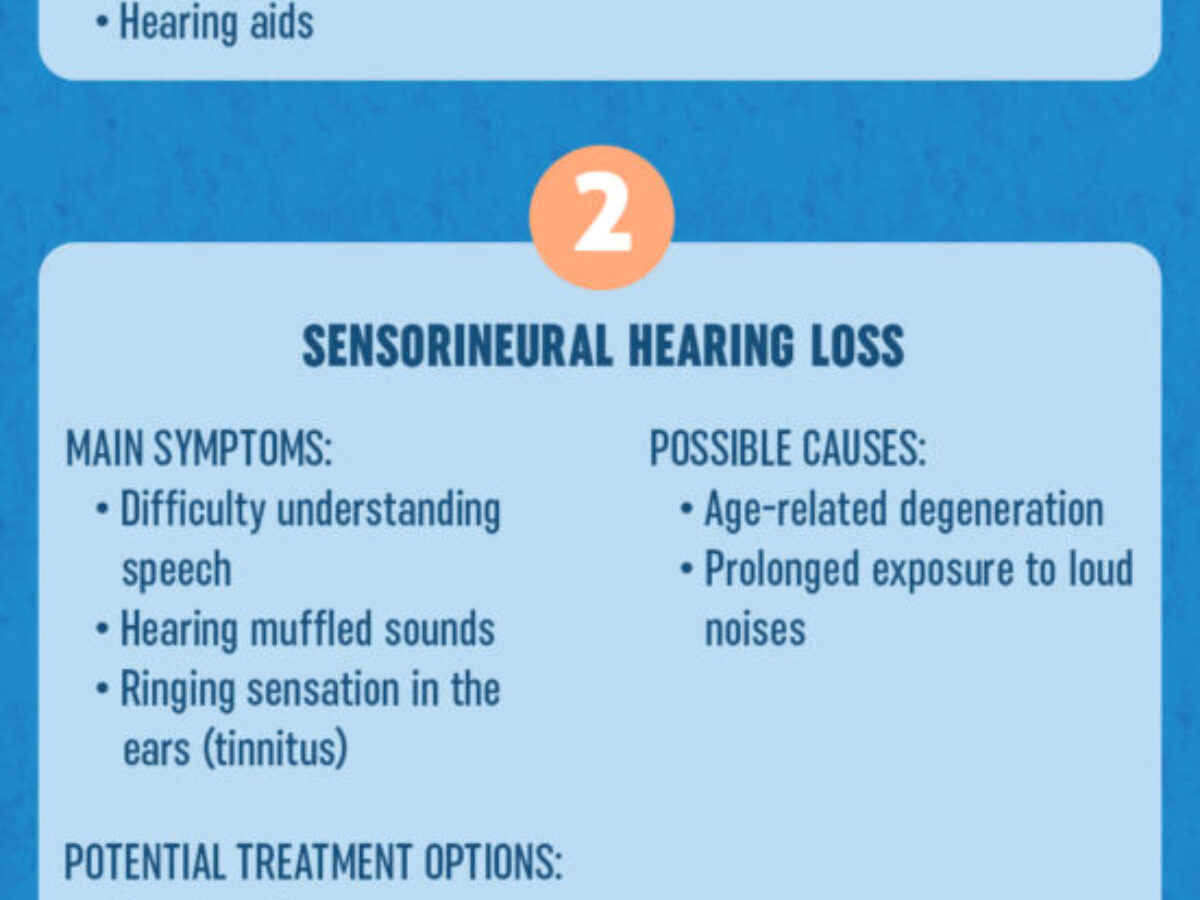 • Hearing aids

2

SENSORINEURAL HEARING LOSS

MAIN SYMPTOMS:
• Difficulty understanding speech
• Hearing muffled sounds
• Ringing sensation in the ears (tinnitus)

POSSIBLE CAUSES:
• Age-related degeneration
• Prolonged exposure to loud noises

POTENTIAL TREATMENT OPTIONS: