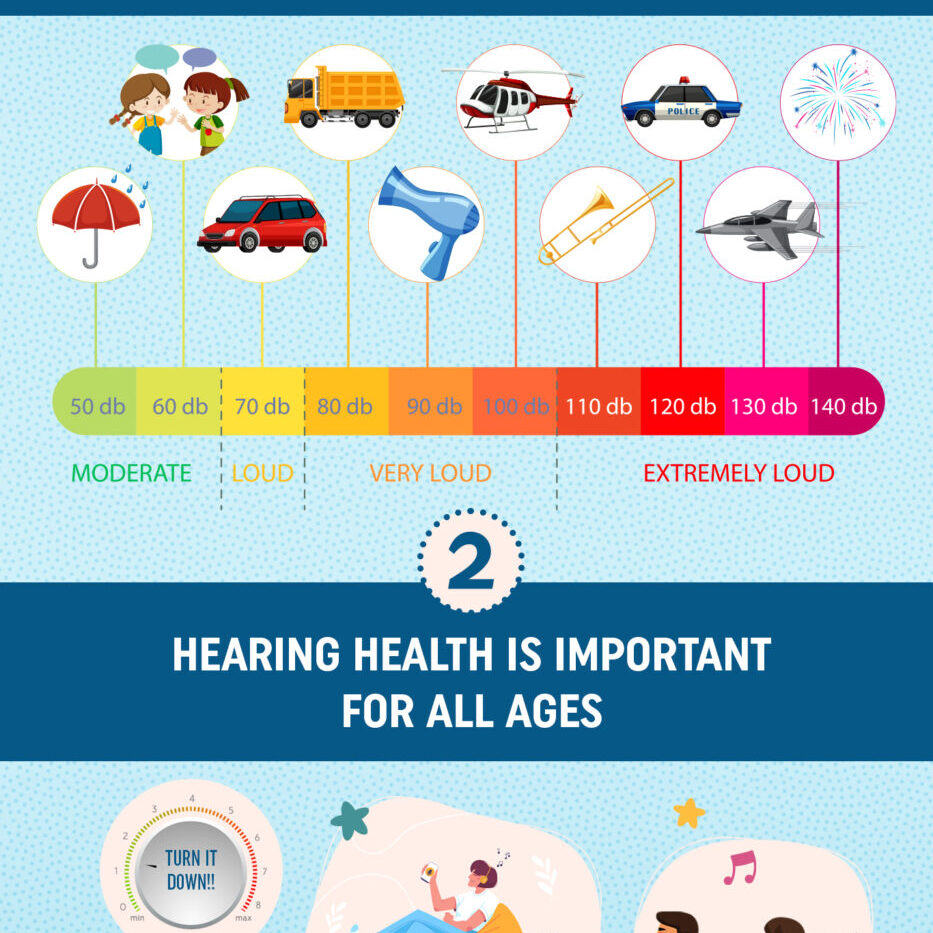 POLICE

50 db 60 db 70 db 80 db 90 db 100 db 110 db 120 db 130 db 140 db

MODERATE LOUD VERY LOUD EXTREMELY LOUD

2

HEARING HEALTH IS IMPORTANT FOR ALL AGES

0 1 2 3 4 5 6 7 8
min max
TURN IT DOWN!!