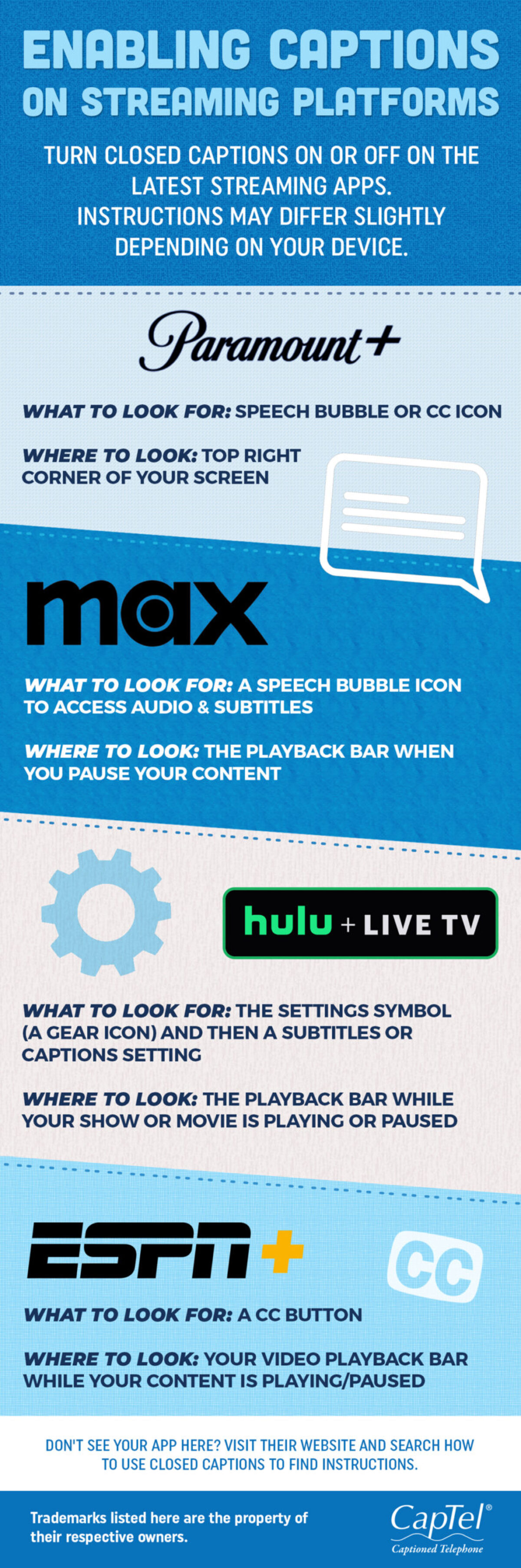 ENABLING CAPTIONS ON STREAMING PLATFORMS

TURN CLOSED CAPTIONS ON OR OFF ON THE LATEST STREAMING APPS. INSTRUCTIONS MAY DIFFER SLIGHTLY DEPENDING ON YOUR DEVICE.

Paramount+

WHAT TO LOOK FOR: SPEECH BUBBLE OR CC ICON

WHERE TO LOOK: TOP RIGHT CORNER OF YOUR SCREEN

max

WHAT TO LOOK FOR: A SPEECH BUBBLE ICON TO ACCESS AUDIO & SUBTITLES

WHERE TO LOOK: THE PLAYBACK BAR WHEN YOU PAUSE YOUR CONTENT

hulu + LIVE TV

WHAT TO LOOK FOR: THE SETTINGS SYMBOL (A GEAR ICON) AND THEN A SUBTITLES OR CAPTIONS SETTING

WHERE TO LOOK: THE PLAYBACK BAR WHILE YOUR SHOW OR MOVIE IS PLAYING OR PAUSED

ESPN+

CC

WHAT TO LOOK FOR: A CC BUTTON

WHERE TO LOOK: YOUR VIDEO PLAYBACK BAR WHILE YOUR CONTENT IS PLAYING/PAUSED

DON'T SEE YOUR APP HERE? VISIT THEIR WEBSITE AND SEARCH HOW TO USE CLOSED CAPTIONS TO FIND INSTRUCTIONS.

Trademarks listed here are the property of their respective owners.

CapTel®
Captioned Telephone