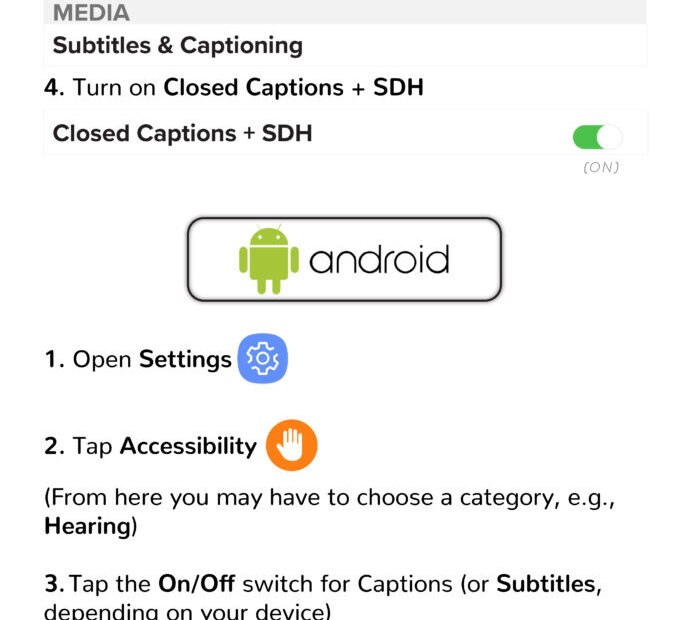 MEDIA

Subtitles & Captioning

4. Turn on Closed Captions + SDH

Closed Captions + SDH

(ON)

android

1. Open Settings

2. Tap Accessibility

(From here you may have to choose a category, e.g., Hearing)

3. Tap the On/Off switch for Captions (or Subtitles, depending on your device)