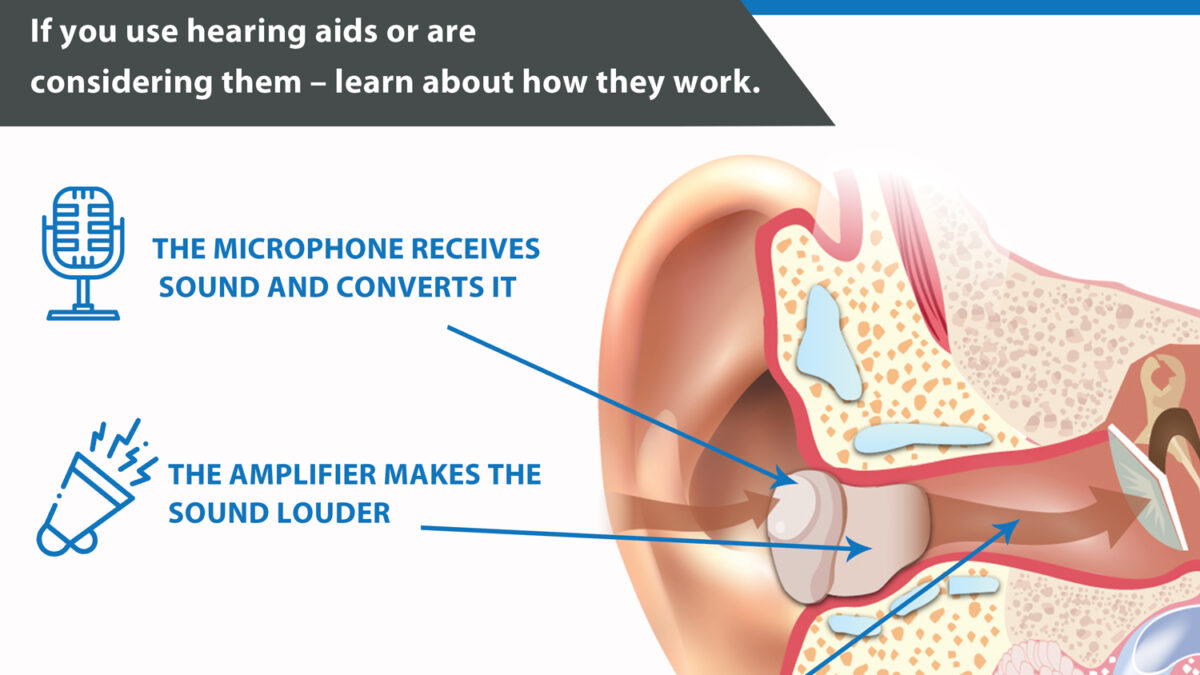 If you use hearing aids or are considering them – learn about how they work.

THE MICROPHONE RECEIVES SOUND AND CONVERTS IT

THE AMPLIFIER MAKES THE SOUND LOUDER