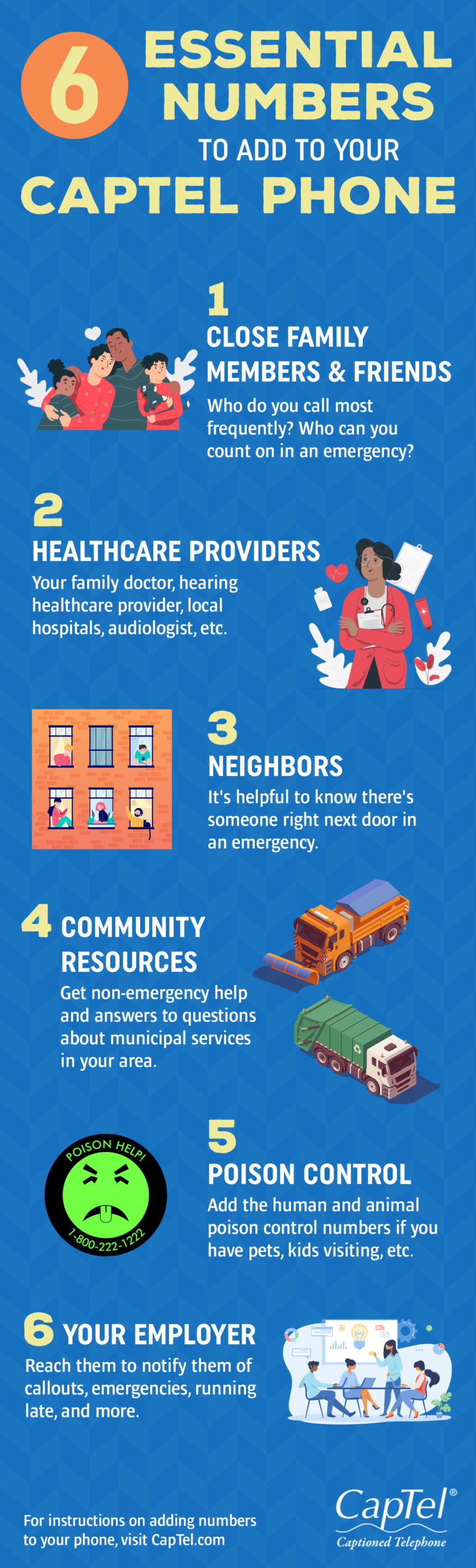 6 ESSENTIAL NUMBERS TO ADD TO YOUR CAPTEL PHONE

1
CLOSE FAMILY MEMBERS & FRIENDS
Who do you call most frequently? Who can you count on in an emergency?

2
HEALTHCARE PROVIDERS
Your family doctor, hearing healthcare provider, local hospitals, audiologist, etc.

3
NEIGHBORS
It's helpful to know there's someone right next door in an emergency.

4 COMMUNITY RESOURCES
Get non-emergency help and answers to questions about municipal services in your area.

POISON HELP!
1-800-222-1222

5
POISON CONTROL
Add the human and animal poison control numbers if you have pets, kids visiting, etc.

6 YOUR EMPLOYER
Reach them to notify them of callouts, emergencies, running late, and more.

For instructions on adding numbers to your phone, visit CapTel.com

CapTel®
Captioned Telephone