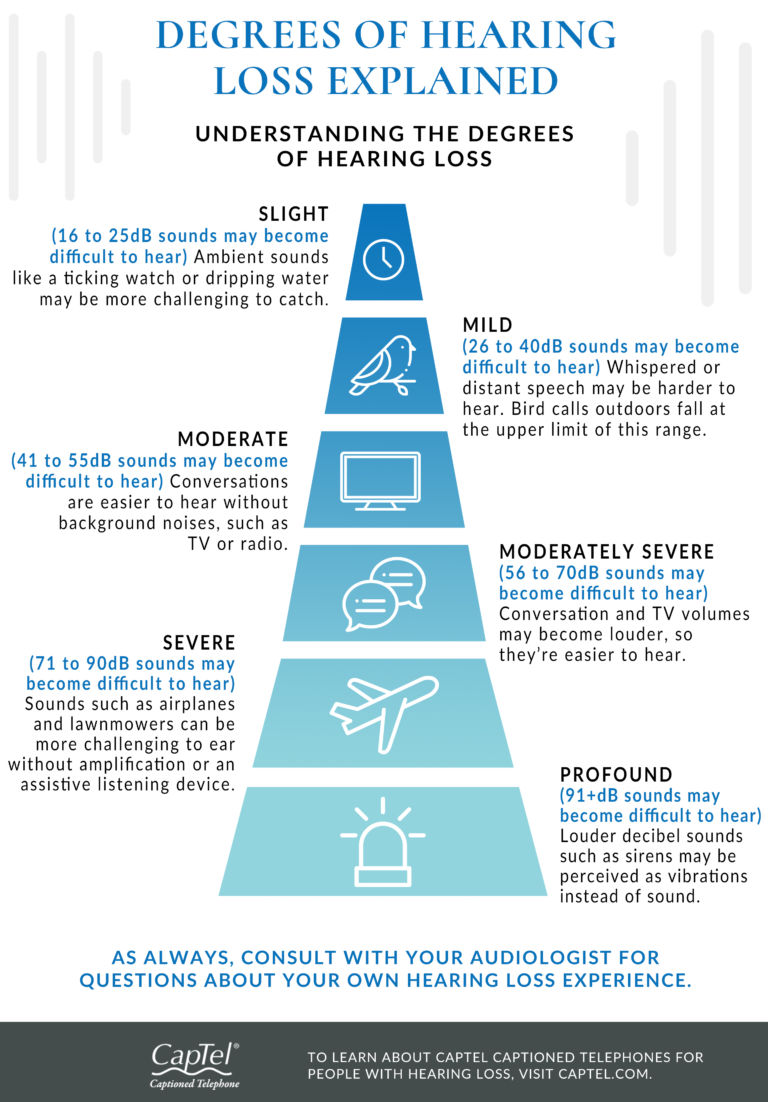 DEGREES OF HEARING LOSS EXPLAINED

UNDERSTANDING THE DEGREES OF HEARING LOSS

SLIGHT
(16 to 25dB sounds may become difficult to hear) Ambient sounds like a ticking watch or dripping water may be more challenging to catch.

MILD
(26 to 40dB sounds may become difficult to hear) Whispered or distant speech may be harder to hear. Bird calls outdoors fall at the upper limit of this range.

MODERATE
(41 to 55dB sounds may become difficult to hear) Conversations are easier to hear without background noises, such as TV or radio.

MODERATELY SEVERE
(56 to 70dB sounds may become difficult to hear) Conversation and TV volumes may become louder, so they're easier to hear.

SEVERE
(71 to 90dB sounds may become difficult to hear) Sounds such as airplanes and lawnmowers can be more challenging to ear without amplification or an assistive listening device.

PROFOUND
(91+dB sounds may become difficult to hear) Louder decibel sounds such as sirens may be perceived as vibrations instead of sound.

AS ALWAYS, CONSULT WITH YOUR AUDIOLOGIST FOR QUESTIONS ABOUT YOUR OWN HEARING LOSS EXPERIENCE.

CapTel® Captioned Telephone

TO LEARN ABOUT CAPTEL CAPTIONED TELEPHONES FOR PEOPLE WITH HEARING LOSS, VISIT CAPTEL.COM.