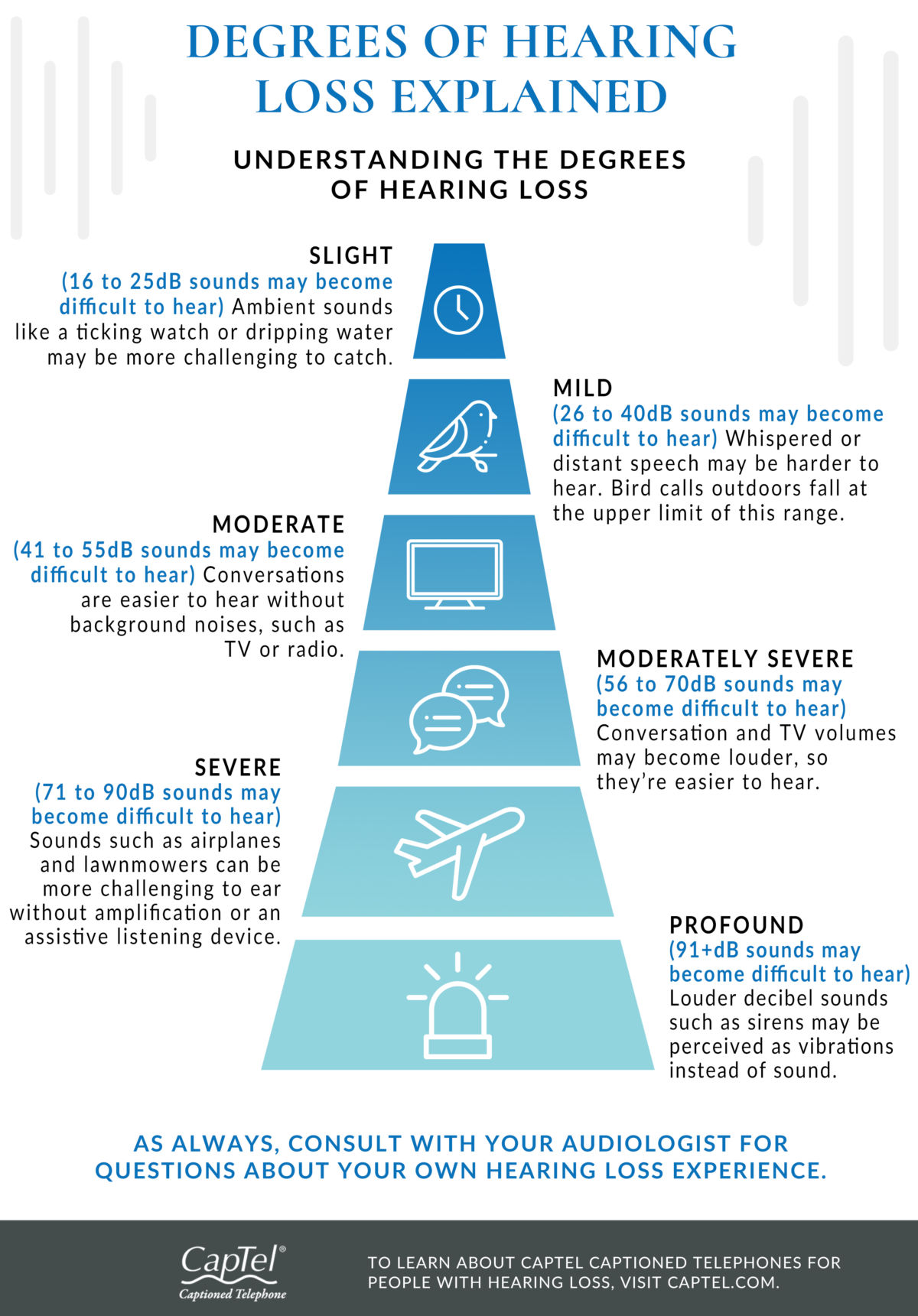 DEGREES OF HEARING LOSS EXPLAINED

UNDERSTANDING THE DEGREES OF HEARING LOSS

SLIGHT
(16 to 25dB sounds may become difficult to hear) Ambient sounds like a ticking watch or dripping water may be more challenging to catch.

MILD
(26 to 40dB sounds may become difficult to hear) Whispered or distant speech may be harder to hear. Bird calls outdoors fall at the upper limit of this range.

MODERATE
(41 to 55dB sounds may become difficult to hear) Conversations are easier to hear without background noises, such as TV or radio.

MODERATELY SEVERE
(56 to 70dB sounds may become difficult to hear) Conversation and TV volumes may become louder, so they're easier to hear.

SEVERE
(71 to 90dB sounds may become difficult to hear) Sounds such as airplanes and lawnmowers can be more challenging to ear without amplification or an assistive listening device.

PROFOUND
(91+dB sounds may become difficult to hear) Louder decibel sounds such as sirens may be perceived as vibrations instead of sound.

AS ALWAYS, CONSULT WITH YOUR AUDIOLOGIST FOR QUESTIONS ABOUT YOUR OWN HEARING LOSS EXPERIENCE.

CapTel®
Captioned Telephone

TO LEARN ABOUT CAPTEL CAPTIONED TELEPHONES FOR PEOPLE WITH HEARING LOSS, VISIT CAPTEL.COM.