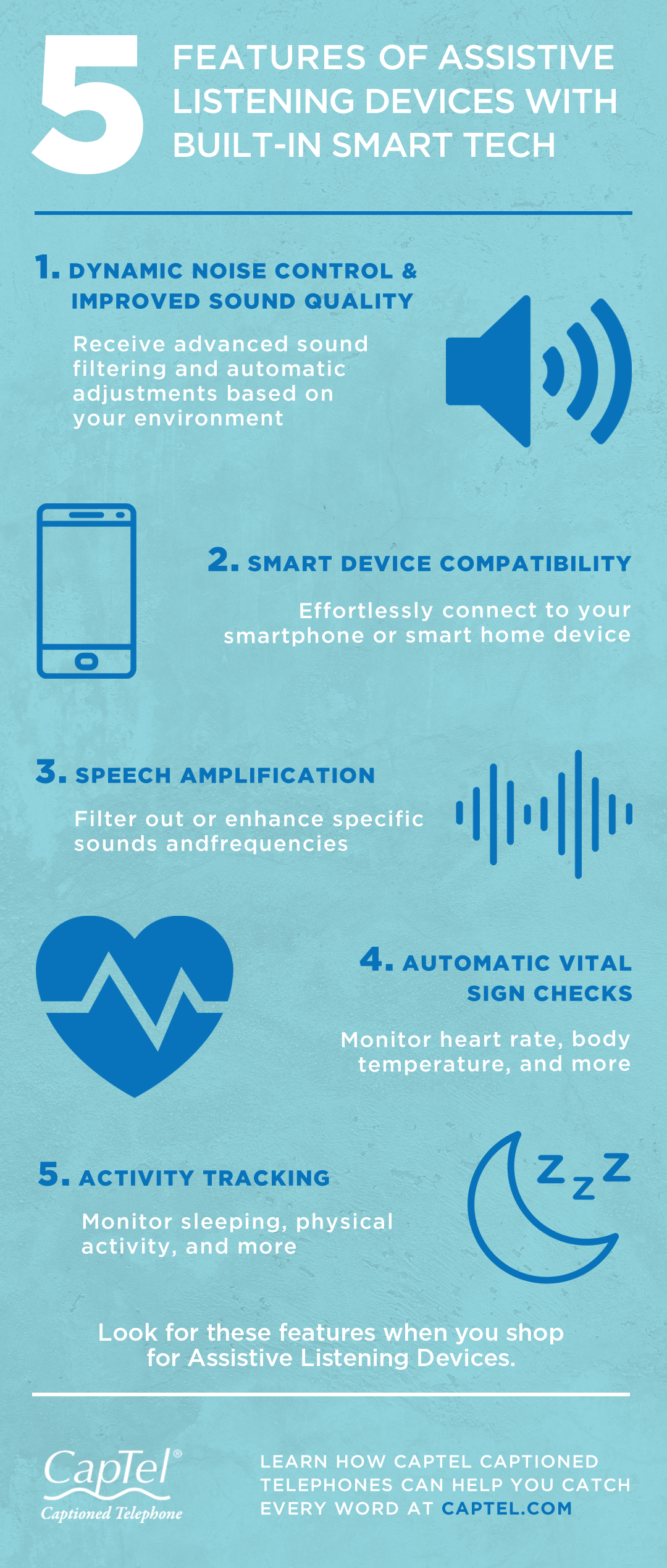 5 FEATURES OF ASSISTIVE LISTENING DEVICES WITH BUILT-IN SMART TECH

1. DYNAMIC NOISE CONTROL & IMPROVED SOUND QUALITY

Receive advanced sound filtering and automatic adjustments based on your environment

2. SMART DEVICE COMPATIBILITY

Effortlessly connect to your smartphone or smart home device

3. SPEECH AMPLIFICATION

Filter out or enhance specific sounds andfrequencies

4. AUTOMATIC VITAL SIGN CHECKS

Monitor heart rate, body temperature, and more

5. ACTIVITY TRACKING

Monitor sleeping, physical activity, and more

Z Z Z

Look for these features when you shop for Assistive Listening Devices.

CapTel®
Captioned Telephone

LEARN HOW CAPTEL CAPTIONED TELEPHONES CAN HELP YOU CATCH EVERY WORD AT CAPTEL.COM