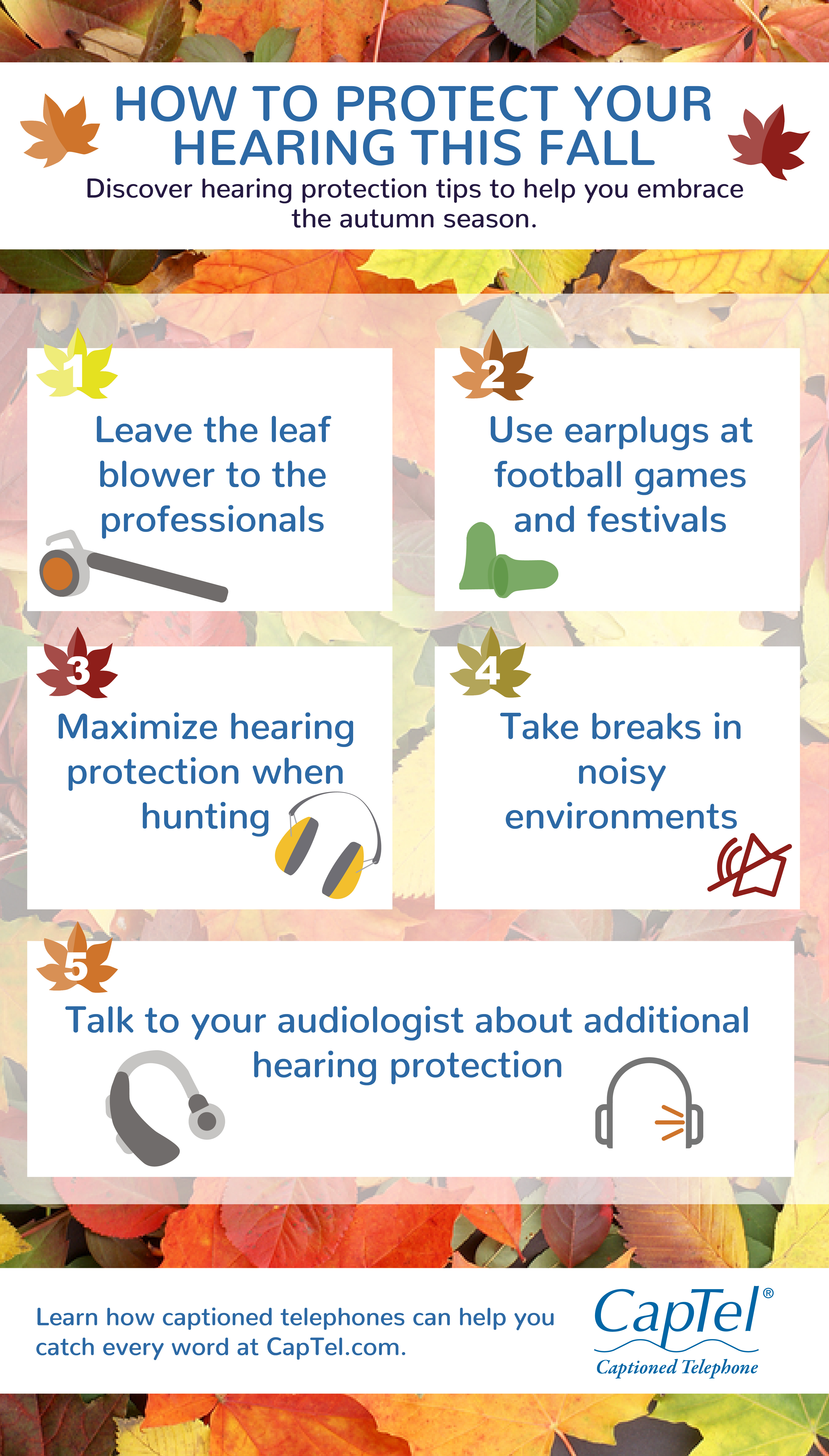 HOW TO PROTECT YOUR HEARING THIS FALL

Discover hearing protection tips to help you embrace the autumn season.

1

Leave the leaf blower to the professionals

2

Use earplugs at football games and festivals

3

Maximize hearing protection when hunting

4

Take breaks in noisy environments

5

Talk to your audiologist about additional hearing protection

Learn how captioned telephones can help you catch every word at CapTel.com.

CapTel®
Captioned Telephone