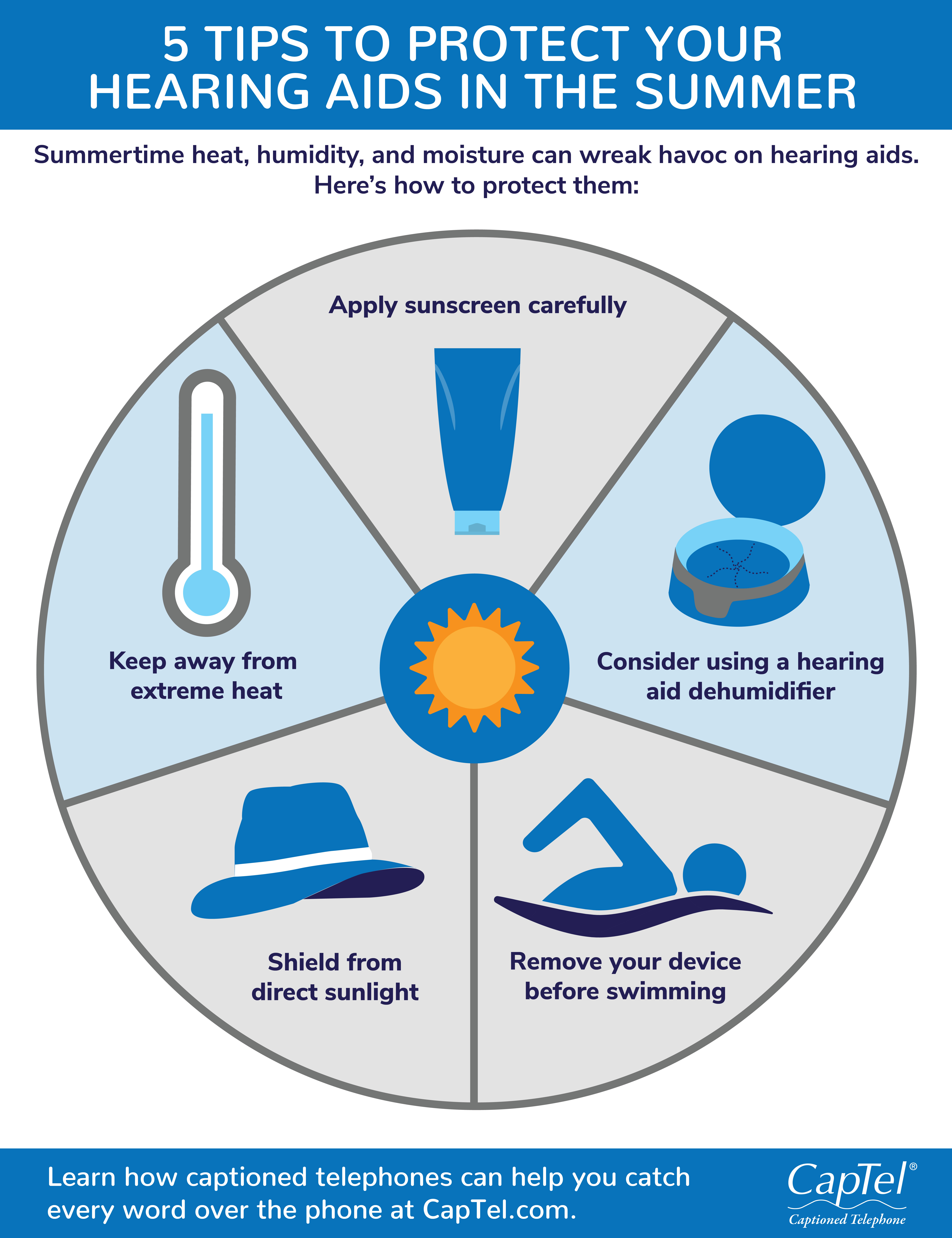 5 TIPS TO PROTECT YOUR HEARING AIDS IN THE SUMMER

Summertime heat, humidity, and moisture can wreak havoc on hearing aids. Here's how to protect them:

Apply sunscreen carefully

Keep away from extreme heat

Consider using a hearing aid dehumidifier

Shield from direct sunlight

Remove your device before swimming

Learn how captioned telephones can help you catch every word over the phone at CapTel.com.

CapTel®
Captioned Telephone