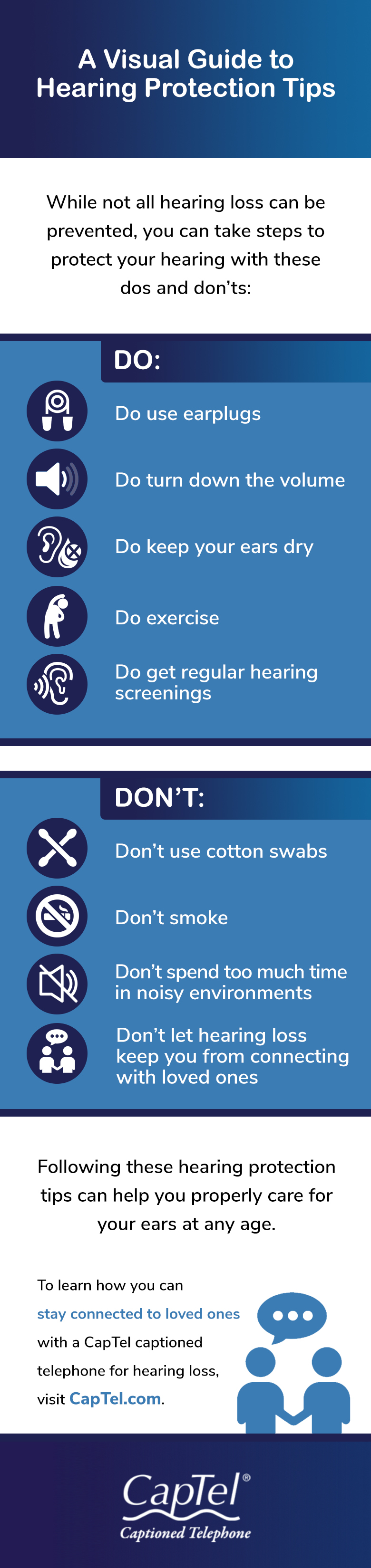 A Visual Guide to Hearing Protection Tips

While not all hearing loss can be prevented, you can take steps to protect your hearing with these dos and don'ts:

DO:

Do use earplugs

Do turn down the volume

Do keep your ears dry

Do exercise

Do get regular hearing screenings

DON'T:

Don't use cotton swabs

Don't smoke

Don't spend too much time in noisy environments

Don't let hearing loss keep you from connecting with loved ones

Following these hearing protection tips can help you properly care for your ears at any age.

To learn how you can stay connected to loved ones with a CapTel captioned telephone for hearing loss, visit CapTel.com.

CapTel®
Captioned Telephone